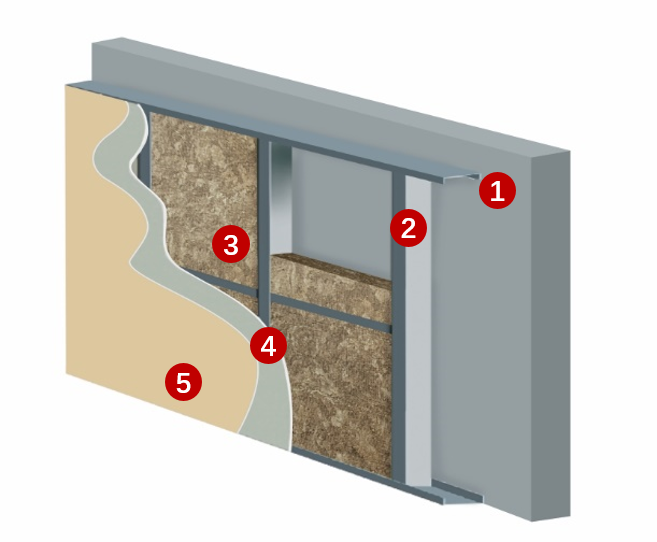 1
2
3
4
5