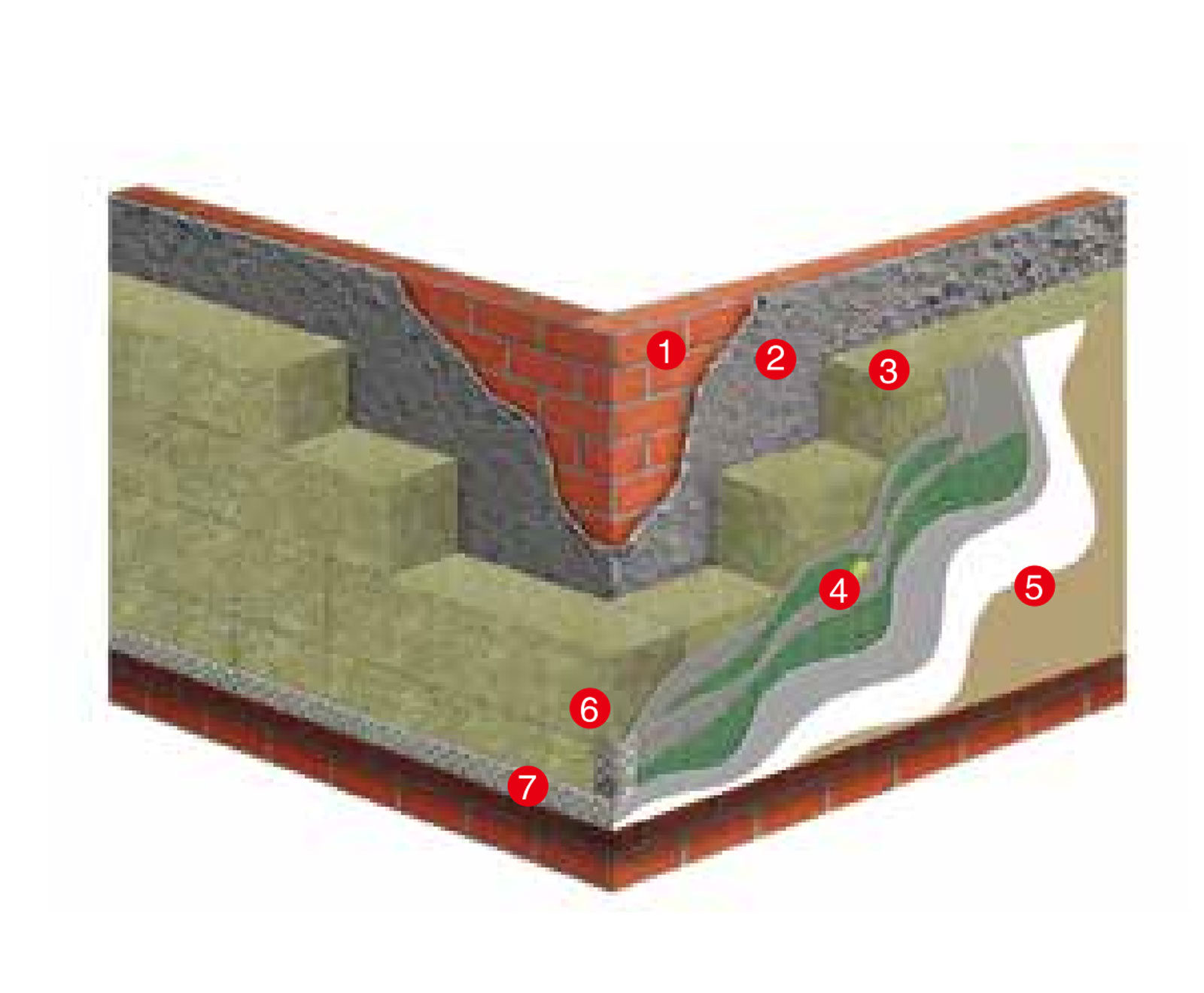 1
2
3
4
5
6
7