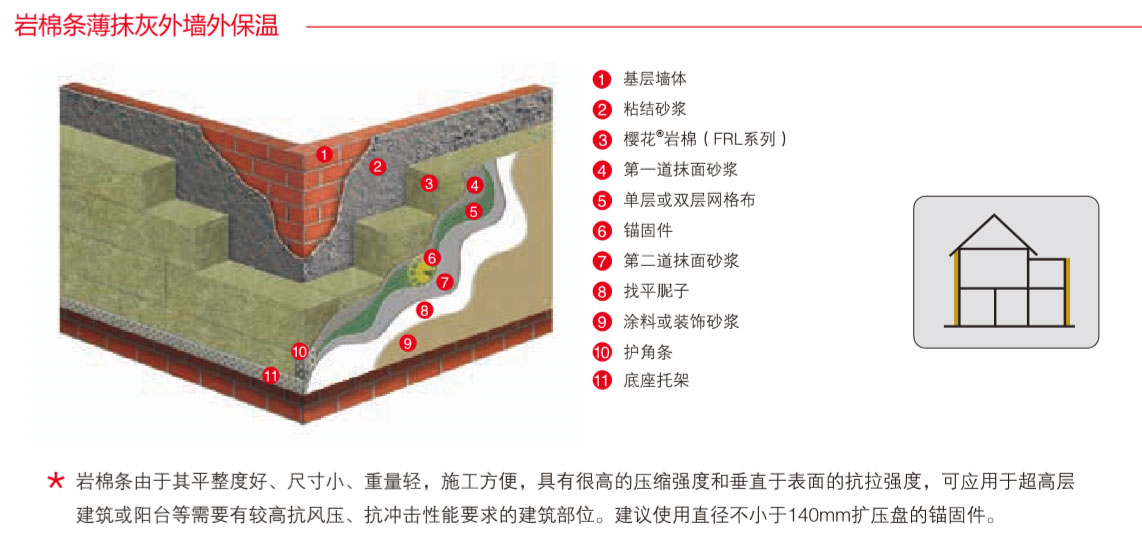 岩棉条薄抹灰外墙外保温

1 2 3 4 5 6 7 8 9 10 11

1 基层墙体
2 粘结砂浆
3 樱花®岩棉（FRL系列）
4 第一道抹面砂浆
5 单层或双层网格布
6 锚固件
7 第二道抹面砂浆
8 找平腻子
9 涂料或装饰砂浆
10 护角条
11 底座托架

* 岩棉条由于其平整度好、尺寸小、重量轻，施工方便，具有很高的压缩强度和垂直于表面的抗拉强度，可应用于超高层建筑或阳台等需要有较高抗风压、抗冲击性能要求的建筑部位。建议使用直径不小于140mm扩压盘的锚固件。